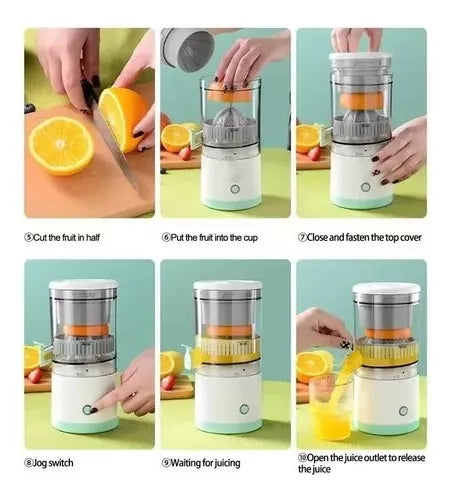 ⑤Cut the fruit in half

⑥Put the fruit into the cup

⑦Close and fasten the top cover

⑧Jog switch

⑨Waiting for juicing

⑩Open the juice outlet to release the juice