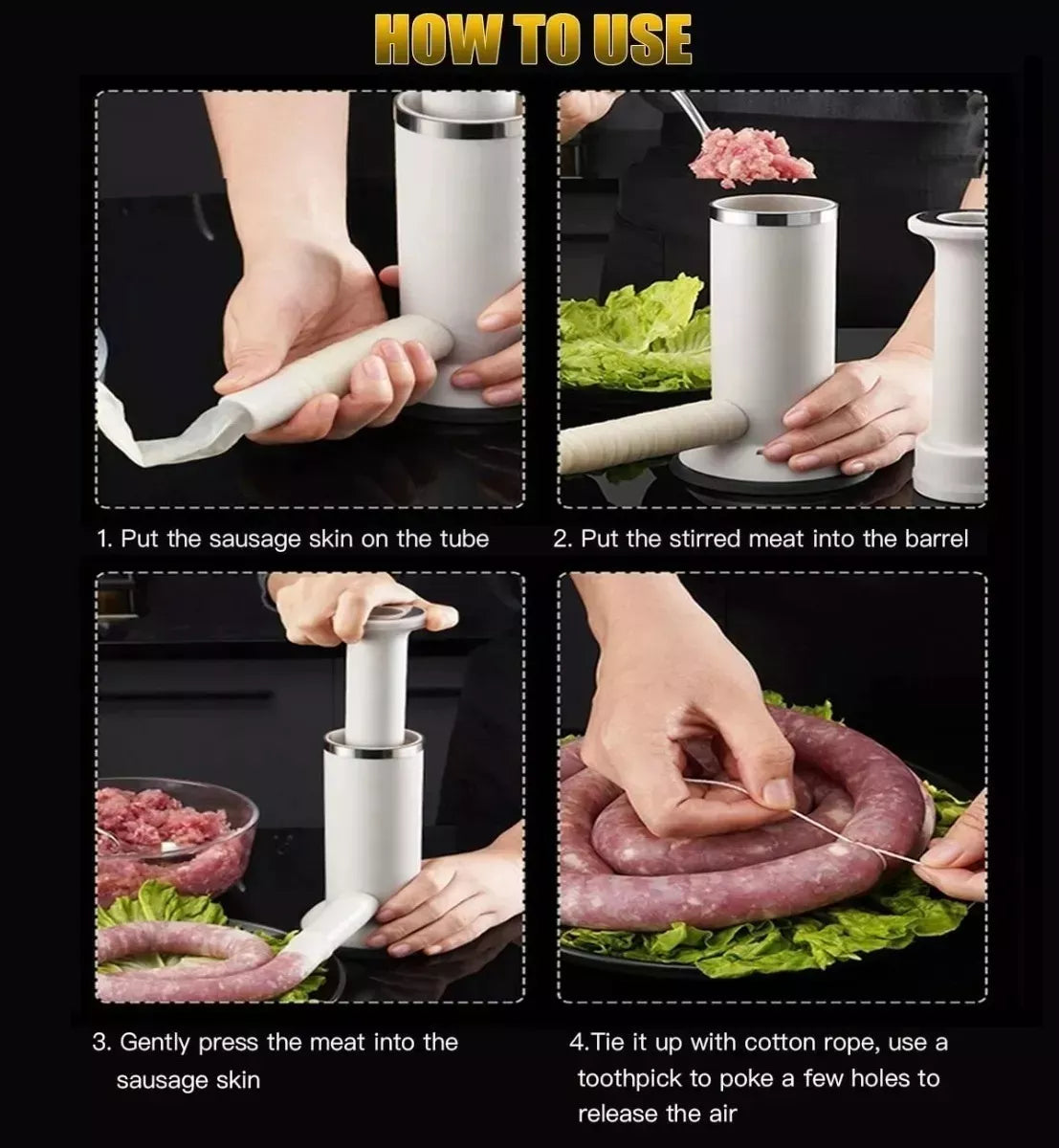 HOW TO USE

1. Put the sausage skin on the tube

2. Put the stirred meat into the barrel

3. Gently press the meat into the sausage skin

4.Tie it up with cotton rope, use a toothpick to poke a few holes to release the air