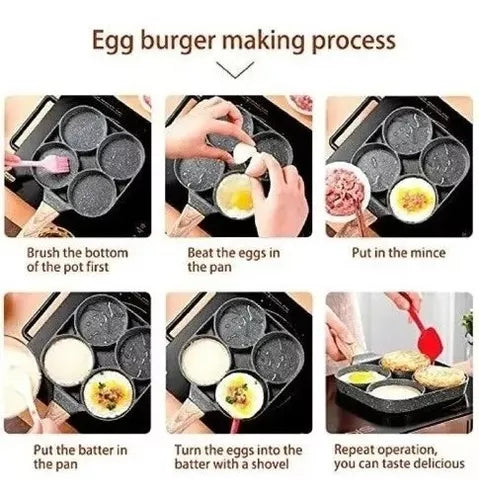 Egg burger making process

Brush the bottom of the pot first

Beat the eggs in the pan

Put in the mince

Put the batter in the pan

Turn the eggs into the batter with a shovel

Repeat operation, you can taste delicious