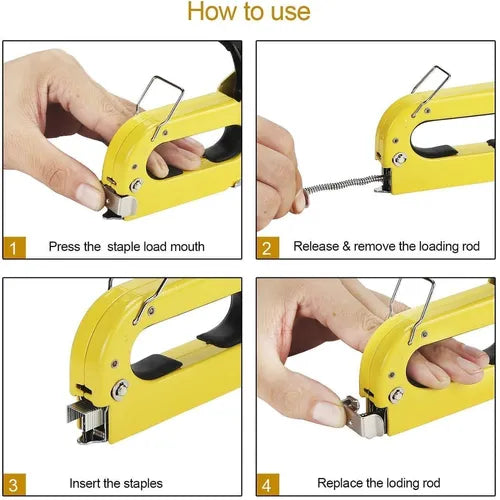 How to use

1 Press the staple load mouth

2 Release & remove the loading rod

3 Insert the staples

4 Replace the loding rod