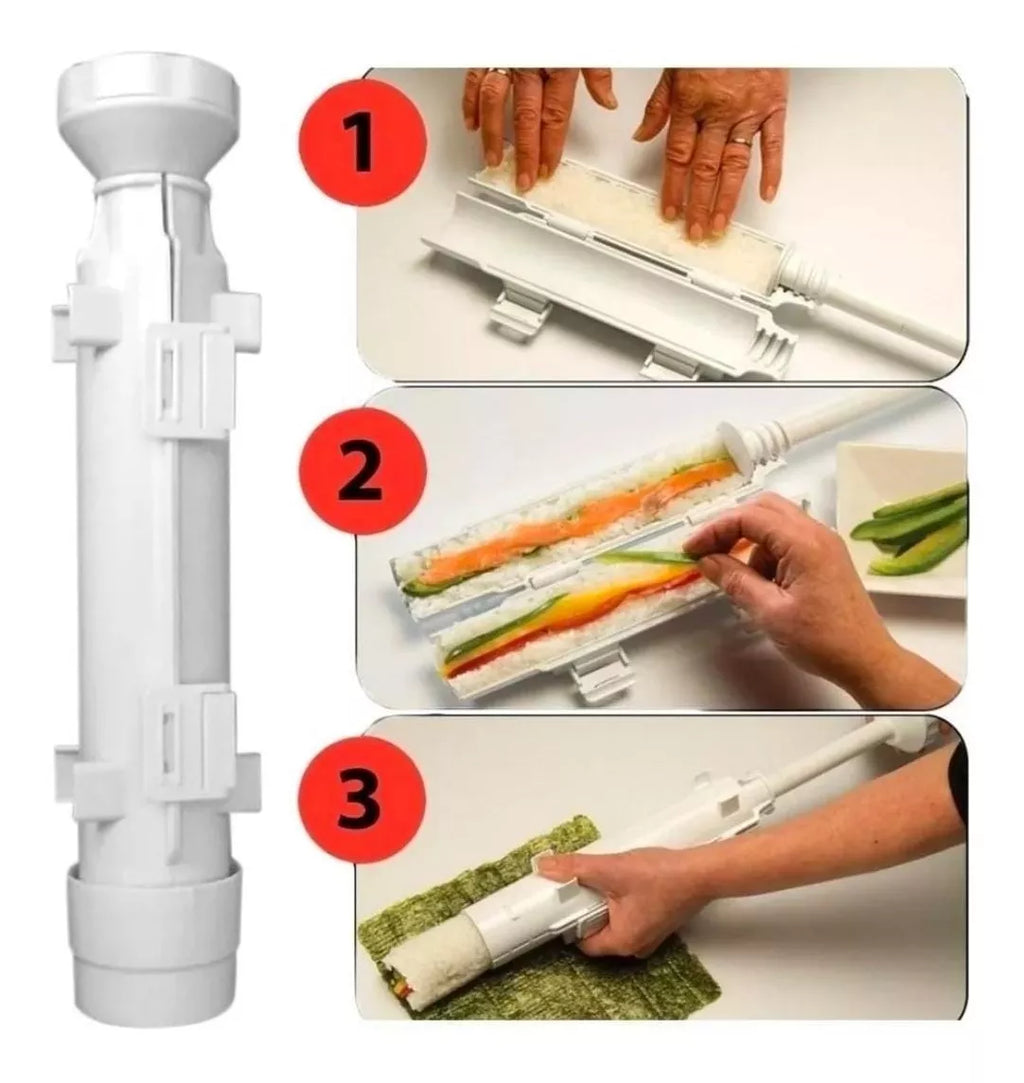 1

2

3