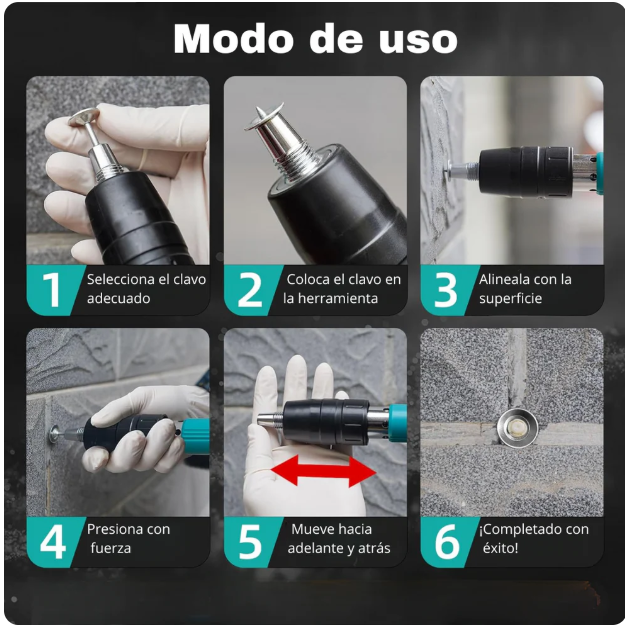 Modo de uso

1 Selecciona el clavo adecuado

2 Coloca el clavo en la herramienta

3 Alineala con la superficie

4 Presiona con fuerza

5 Mueve hacia adelante y atrás

6 ¡Completado con éxito!