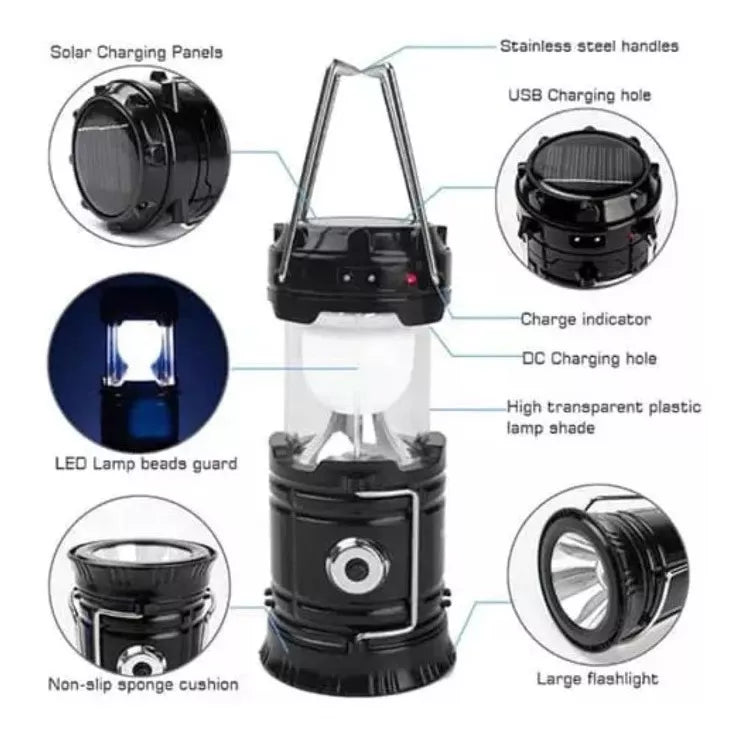 Solar Charging Panels

Stainless steel handles

USB Charging hole

Charge indicator

DC Charging hole

High transparent plastic lamp shade

LED Lamp beads guard

Non-slip sponge cushion

Large flashlight