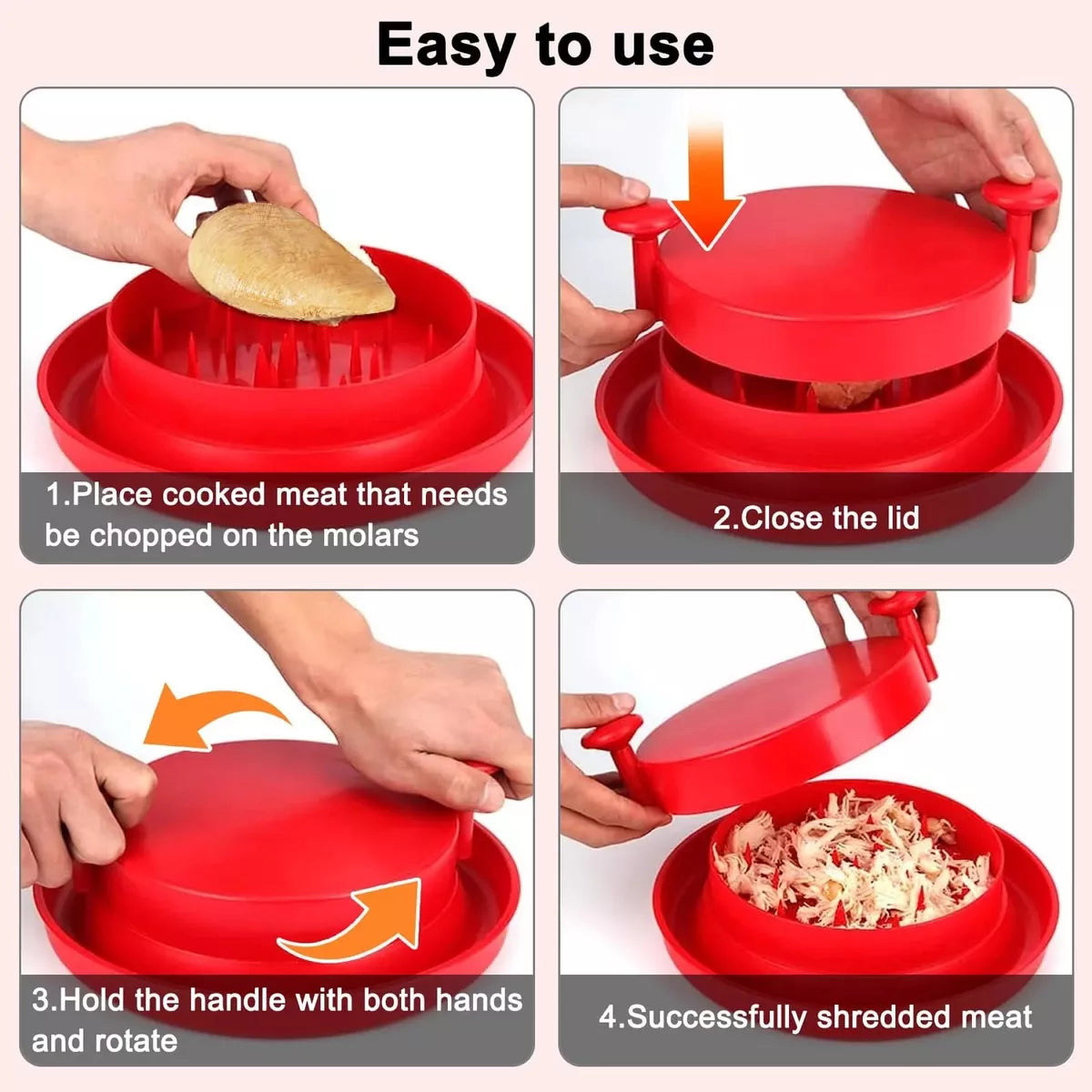 Easy to use

1.Place cooked meat that needs be chopped on the molars

2.Close the lid

3.Hold the handle with both hands and rotate

4.Successfully shredded meat