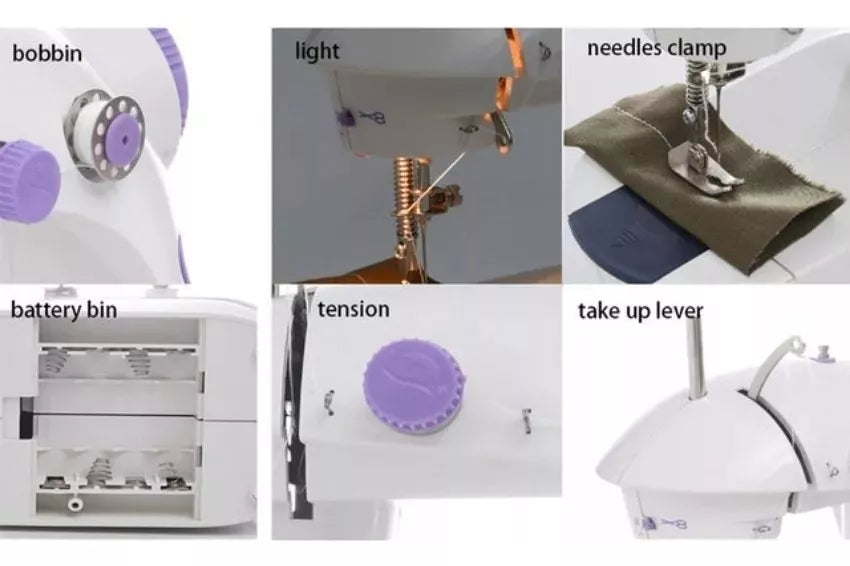 bobbin

light

needles clamp

battery bin

tension

take up lever