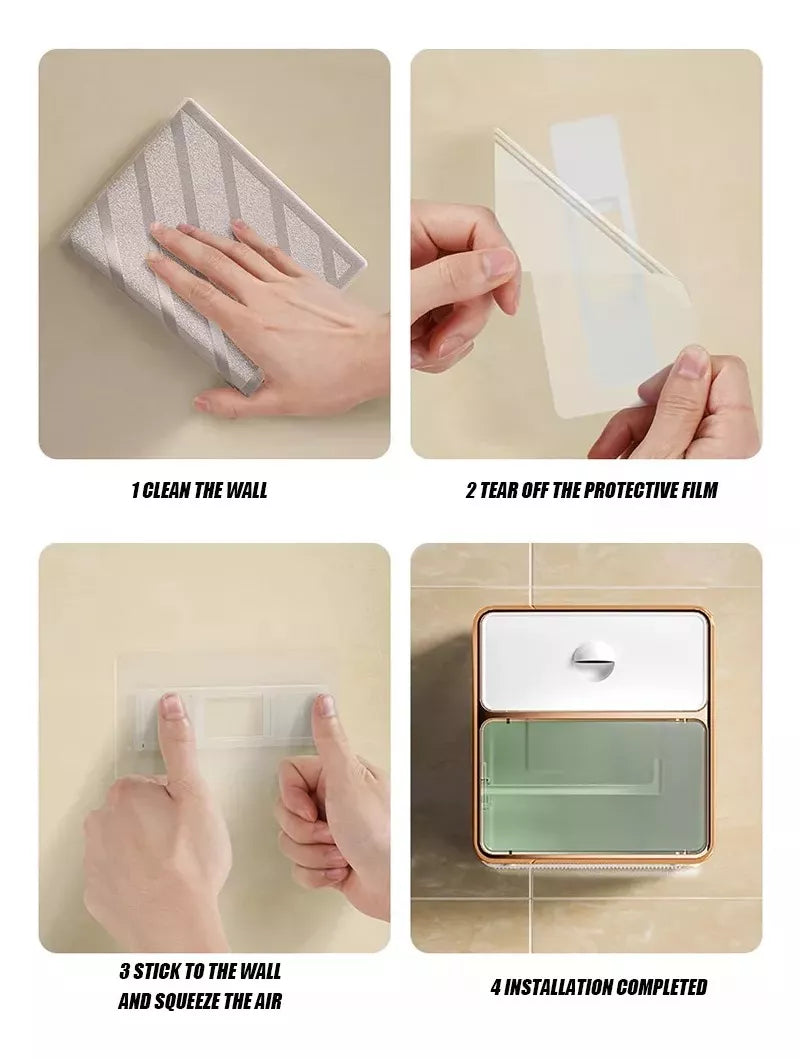 1 CLEAN THE WALL

2 TEAR OFF THE PROTECTIVE FILM

3 STICK TO THE WALL AND SQUEEZE THE AIR

4 INSTALLATION COMPLETED