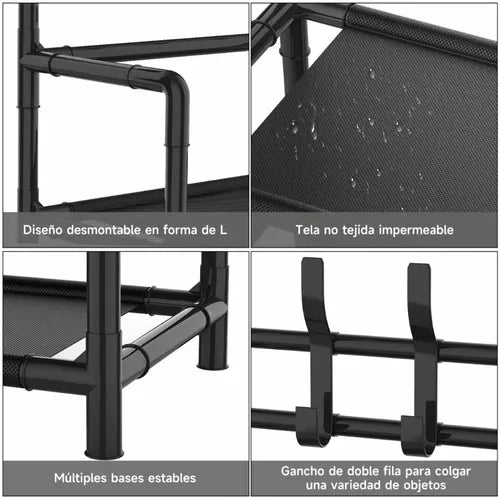 Diseño desmontable en forma de L

Tela no tejida impermeable

Múltiples bases estables

Gancho de doble fila para colgar una variedad de objetos