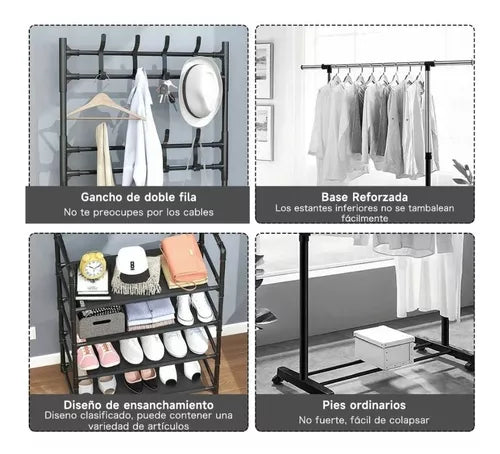 Gancho de doble fila
No te preocupes por los cables

Base Reforzada
Los estantes inferiores no se tambalean fácilmente

Diseño de ensanchamiento
Diseno clasificado, puede contener una variedad de artículos

Pies ordinarios
No fuerte, fácil de colapsar