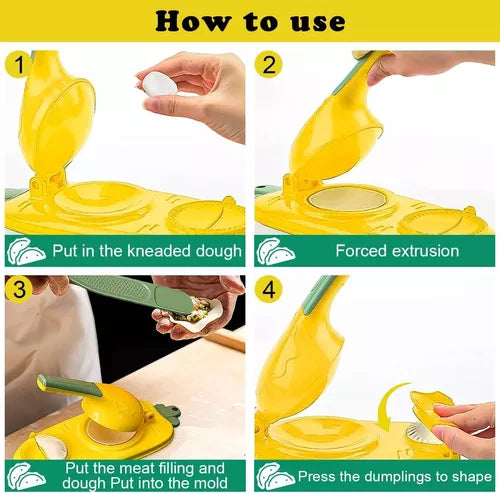 How to use

1

Put in the kneaded dough

2

Forced extrusion

3

Put the meat filling and dough Put into the mold

4

Press the dumplings to shape