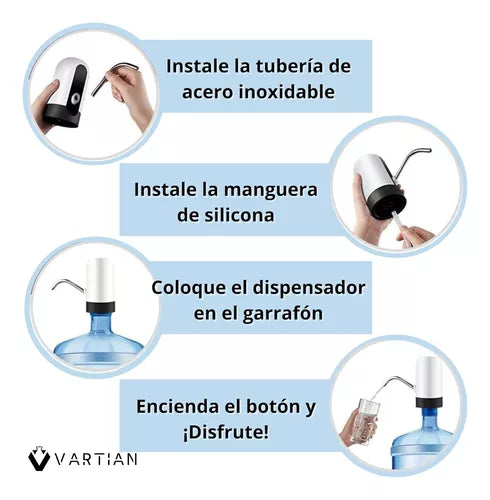 Instale la tubería de acero inoxidable

Instale la manguera de silicona

Coloque el dispensador en el garrafón

Encienda el botón y ¡Disfrute!

VARTIAN