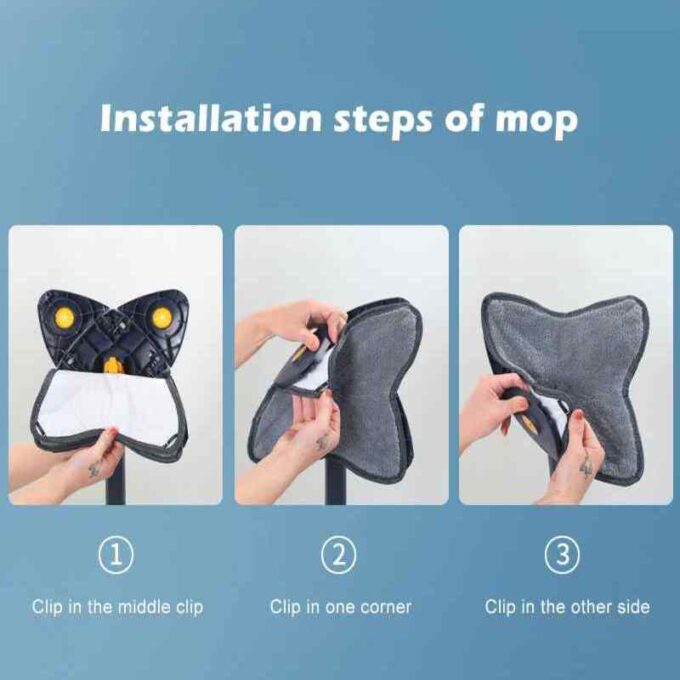 Installation steps of mop

①

Clip in the middle clip

②

Clip in one corner

③

Clip in the other side