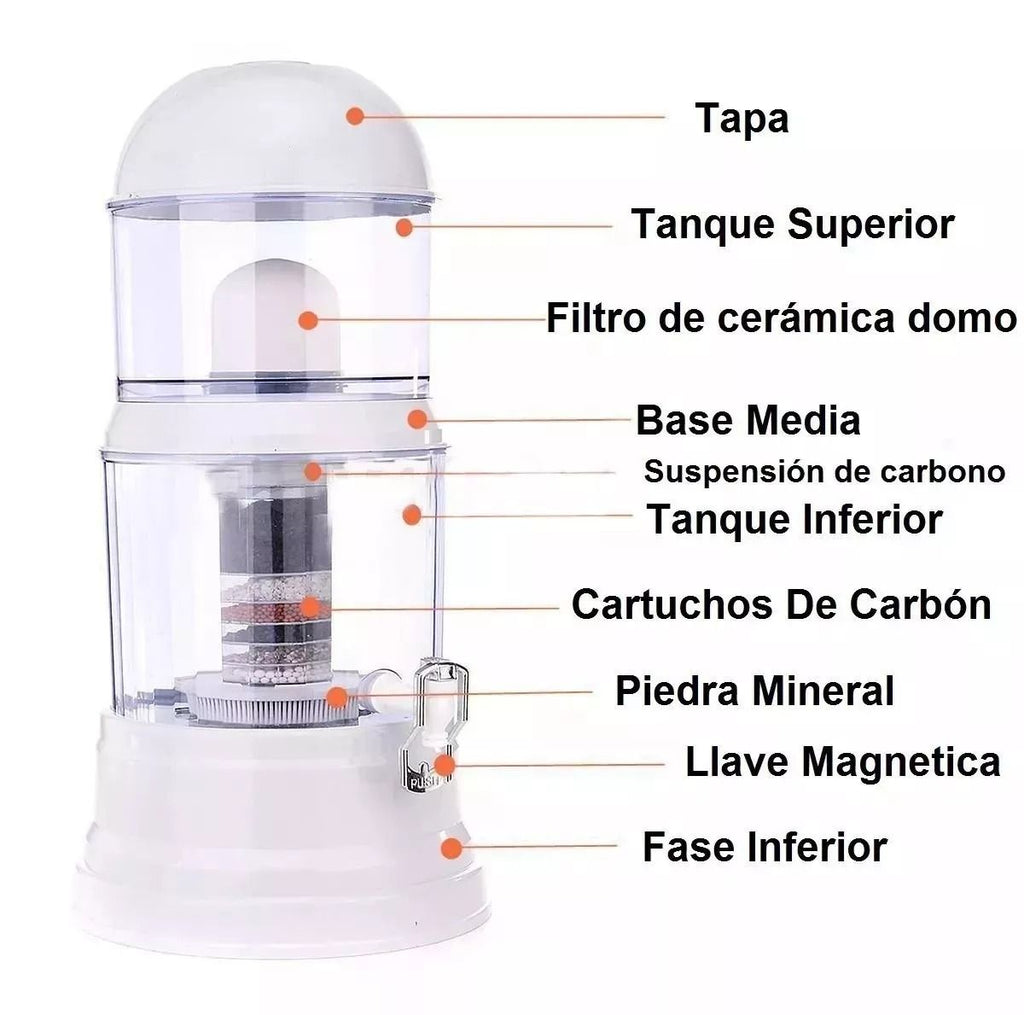 Tapa

Tanque Superior

Filtro de cerámica domo

Base Media

Suspensión de carbono

Tanque Inferior

Cartuchos De Carbón

Piedra Mineral

Llave Magnetica

Fase Inferior

PUSH