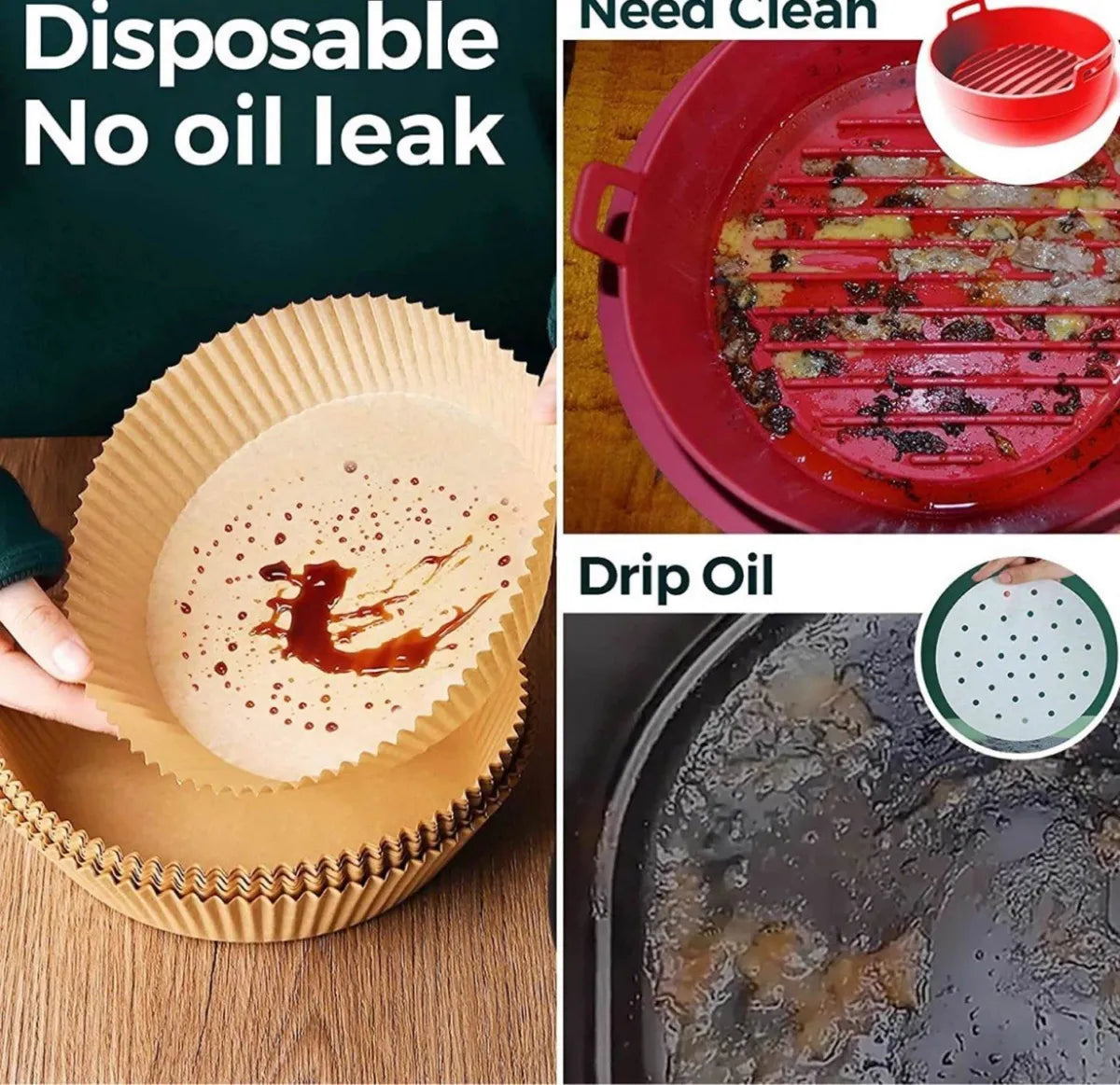 Disposable
No oil leak

Need Clean

Drip Oil