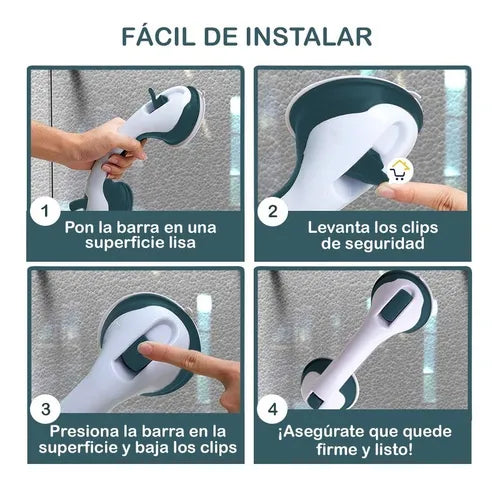 FÁCIL DE INSTALAR

1
Pon la barra en una superficie lisa

2
Levanta los clips de seguridad

3
Presiona la barra en la superficie y baja los clips

4
¡Asegúrate que quede firme y listo!