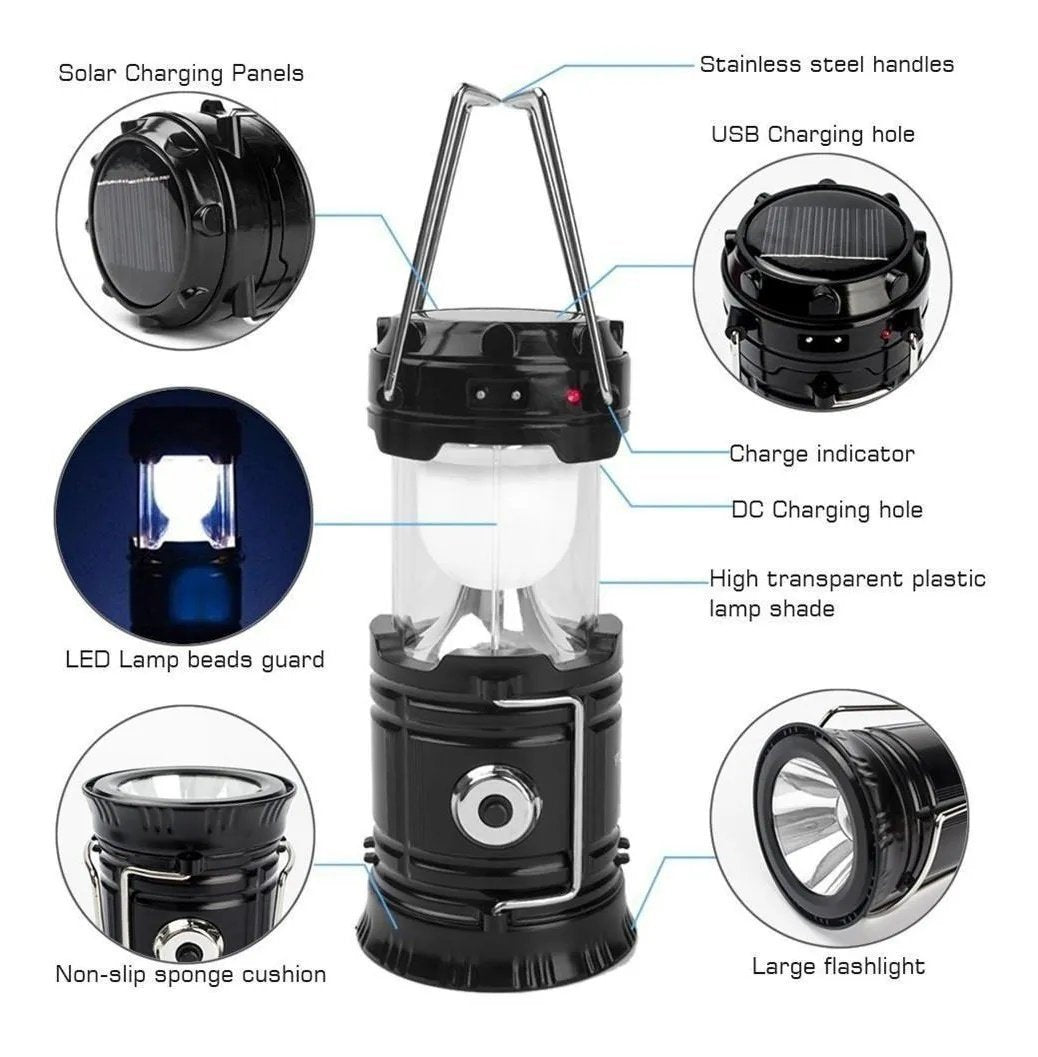 Solar Charging Panels

Stainless steel handles

USB Charging hole

Charge indicator

DC Charging hole

High transparent plastic lamp shade

LED Lamp beads guard

Non-slip sponge cushion

Large flashlight